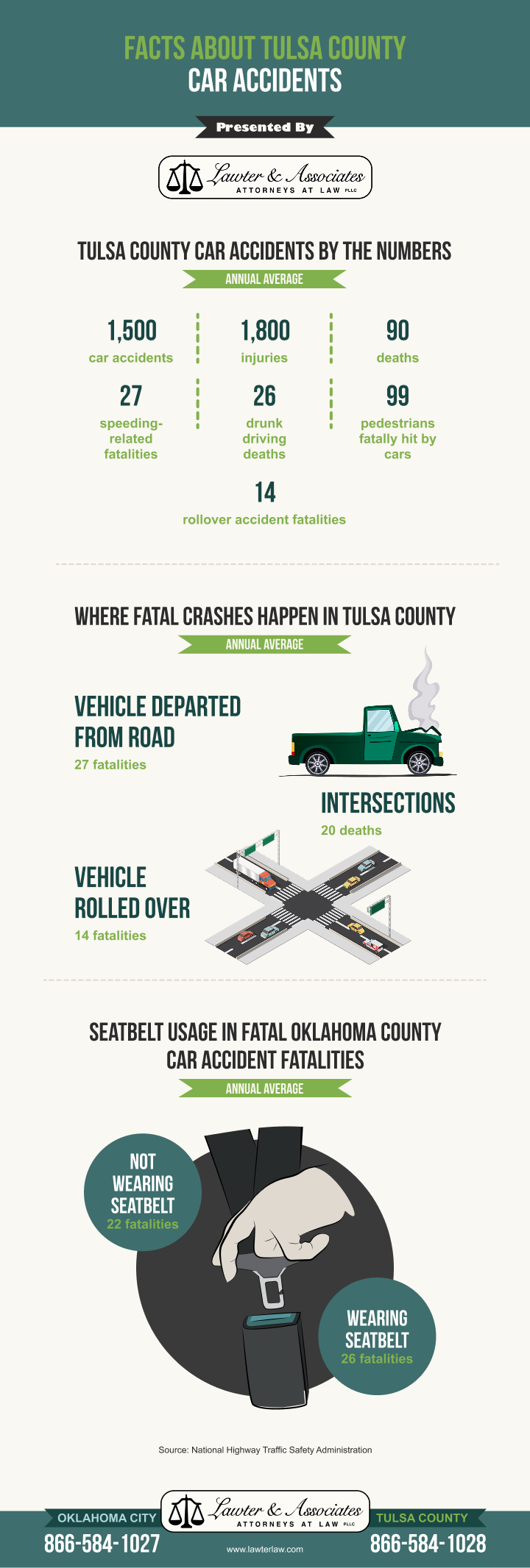 FACTS ABOUT TULSA COUNTY
CAR ACCIDENTS

Presented By

Lawter & Associates
ATTORNEYS AT LAW PLLC

TULSA COUNTY CAR ACCIDENTS BY THE NUMBERS

ANNUAL AVERAGE

1,500
car accidents

1,800
injuries

90
deaths

27
speeding-related fatalities

26
drunk driving deaths

99
pedestrians fatally hit by cars

14
rollover accident fatalities

WHERE FATAL CRASHES HAPPEN IN TULSA COUNTY

ANNUAL AVERAGE

VEHICLE DEPARTED FROM ROAD
27 fatalities

INTERSECTIONS
20 deaths

VEHICLE ROLLED OVER
14 fatalities

SEATBELT USAGE IN FATAL OKLAHOMA COUNTY CAR ACCIDENT FATALITIES

ANNUAL AVERAGE

NOT WEARING SEATBELT
22 fatalities

WEARING SEATBELT
26 fatalities

Source: National Highway Traffic Safety Administration

OKLAHOMA CITY
866-584-1027

Lawter & Associates
ATTORNEYS AT LAW PLLC

www.lawterlaw.com

TULSA COUNTY
866-584-1028